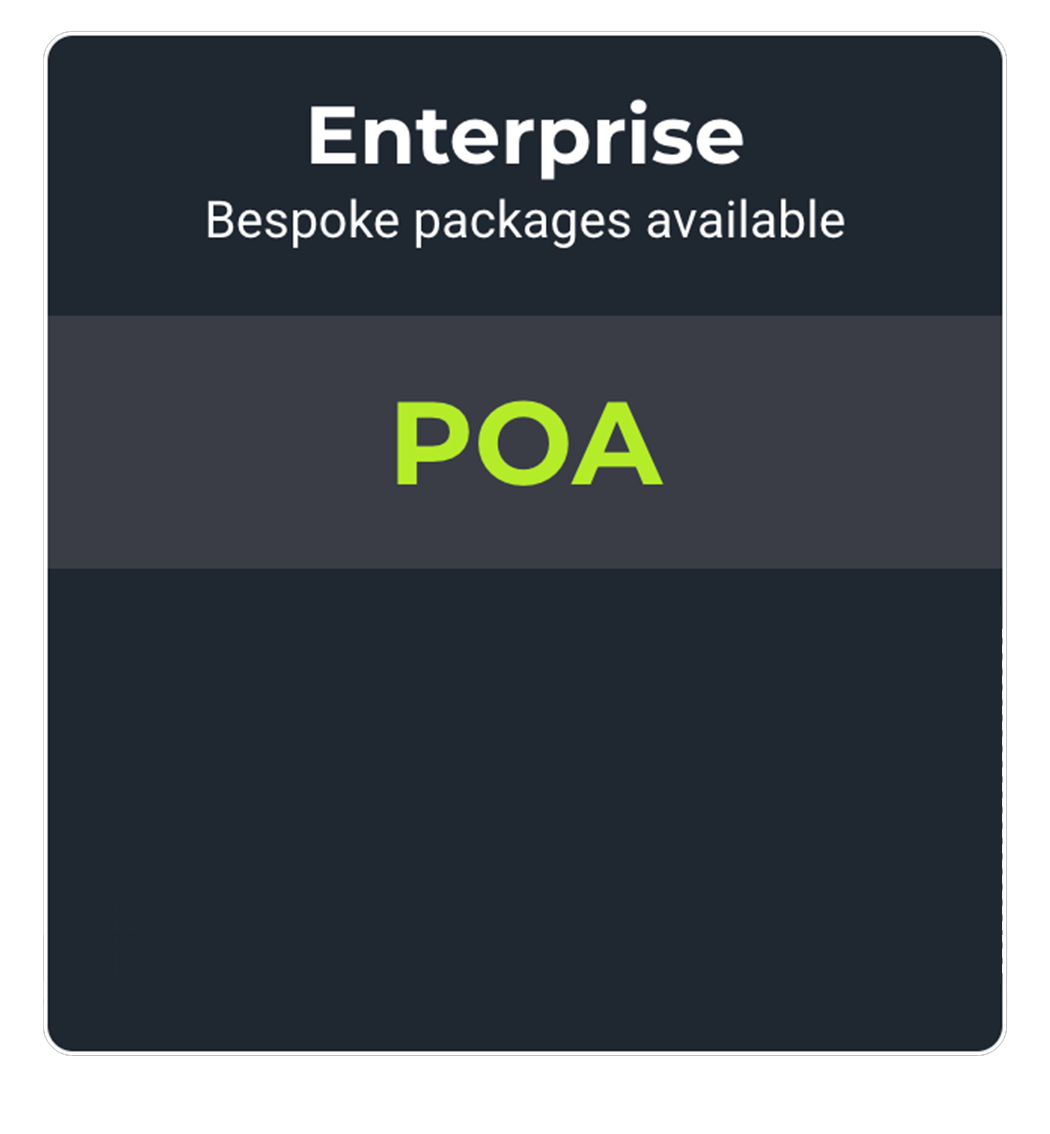 Enterprise
Bespoke packages available

POA